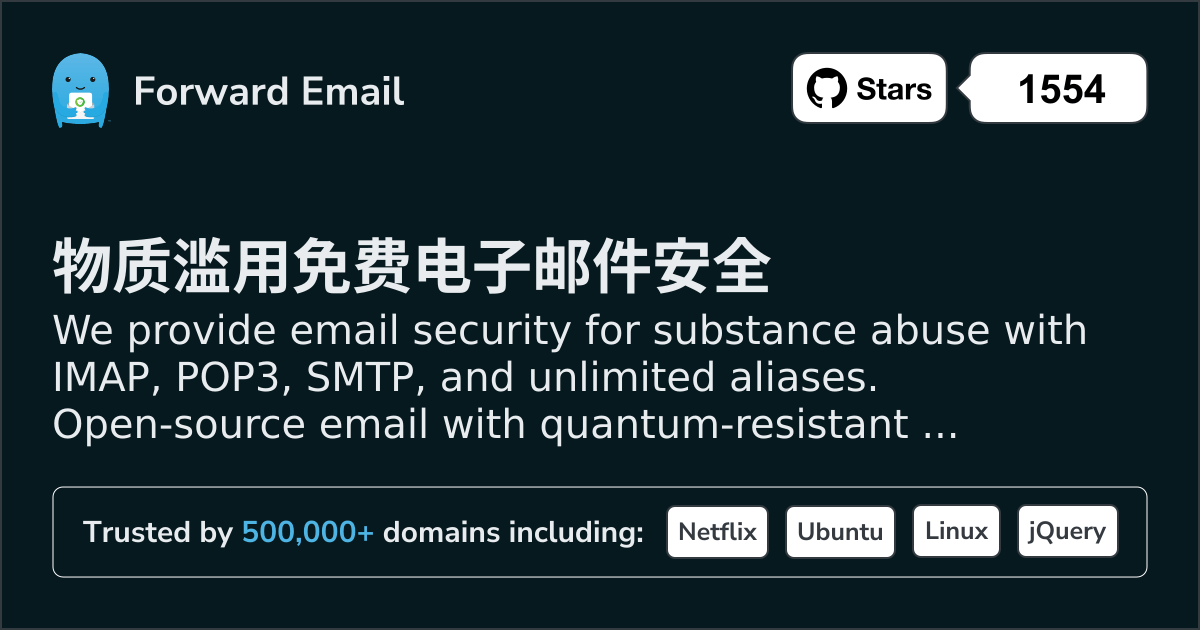 Forward Email

Stars

1554

物质滥用免费电子邮件安全

We provide email security for substance abuse with IMAP, POP3, SMTP, and unlimited aliases. Open-source email with quantum-resistant ...

Trusted by 500,000+ domains including: Netflix Ubuntu Linux jQuery